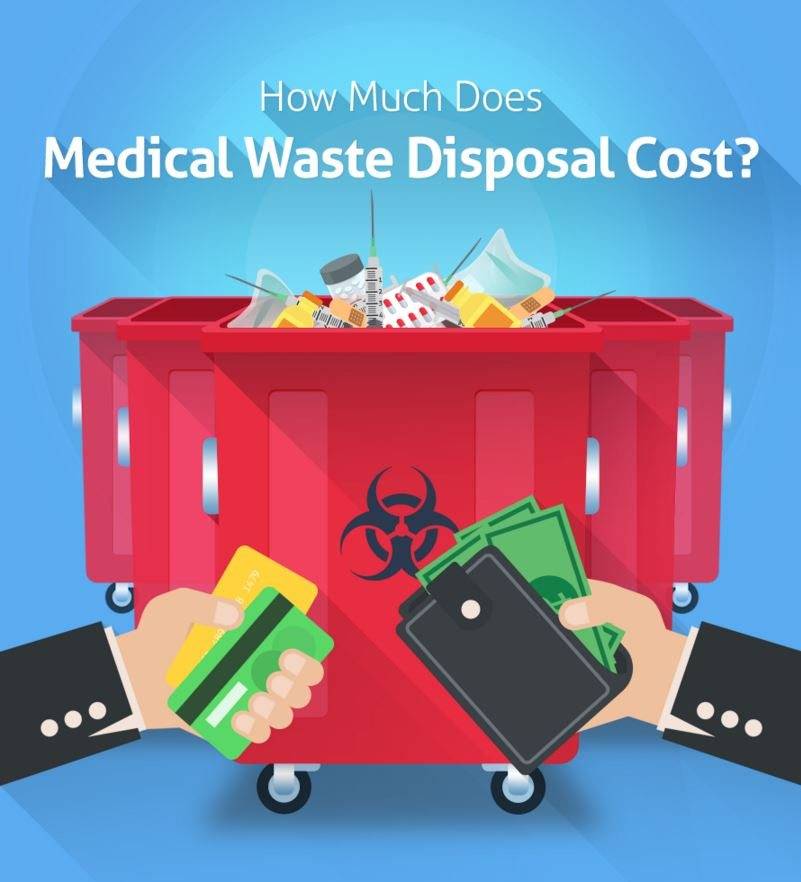 How Much Does
Medical Waste Disposal Cost?